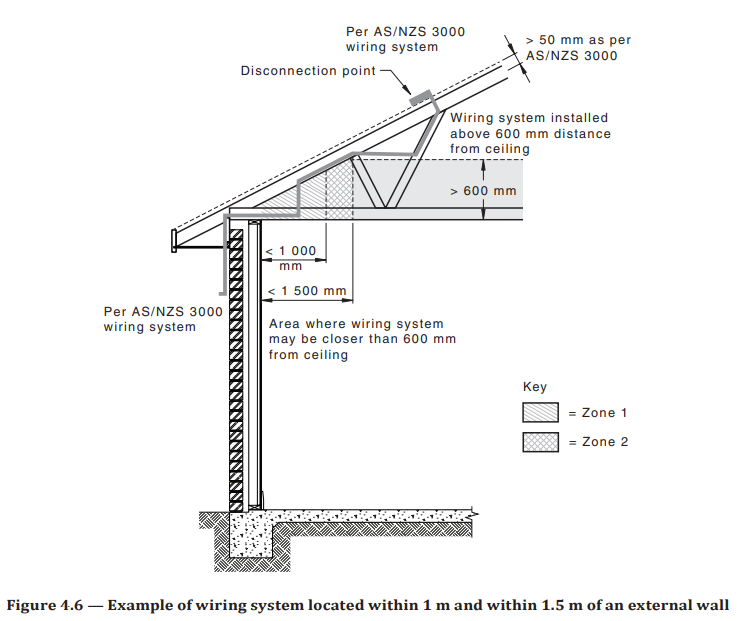 Per AS/NZS 3000 wiring system

> 50 mm as per AS/NZS 3000

Disconnection point

Wiring system installed above 600 mm distance from ceiling

> 600 mm

< 1 000 mm

< 1 500 mm

Per AS/NZS 3000 wiring system

Area where wiring system may be closer than 600 mm from ceiling

Key

= Zone 1

= Zone 2

Figure 4.6 — Example of wiring system located within 1 m and within 1.5 m of an external wall